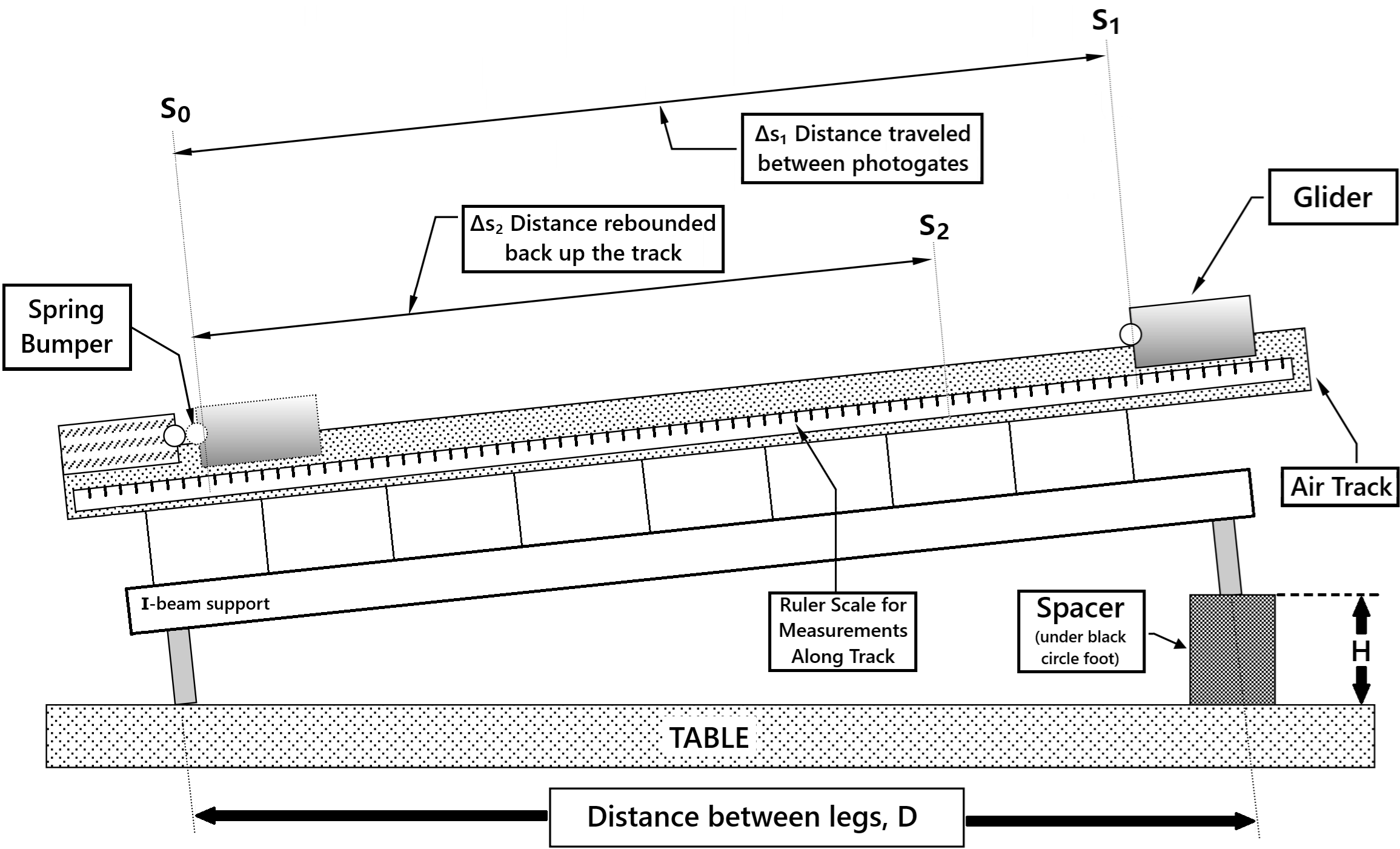 $S_1$

$S_0$

$\Delta s_1$ Distance traveled between photogates

Glider

$\Delta s_2$ Distance rebounded back up the track

$S_2$

Spring Bumper

Air Track

I-beam support

Ruler Scale for Measurements Along Track

Spacer (under black circle foot)

H

TABLE

Distance between legs, D